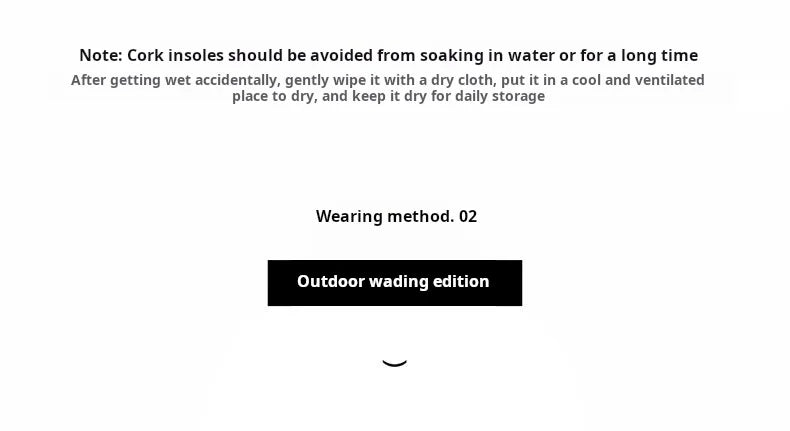 Note: Cork insoles should be avoided from soaking in water or for a long time

After getting wet accidentally, gently wipe it with a dry cloth, put it in a cool and ventilated place to dry, and keep it dry for daily storage

Wearing method. 02

Outdoor wading edition